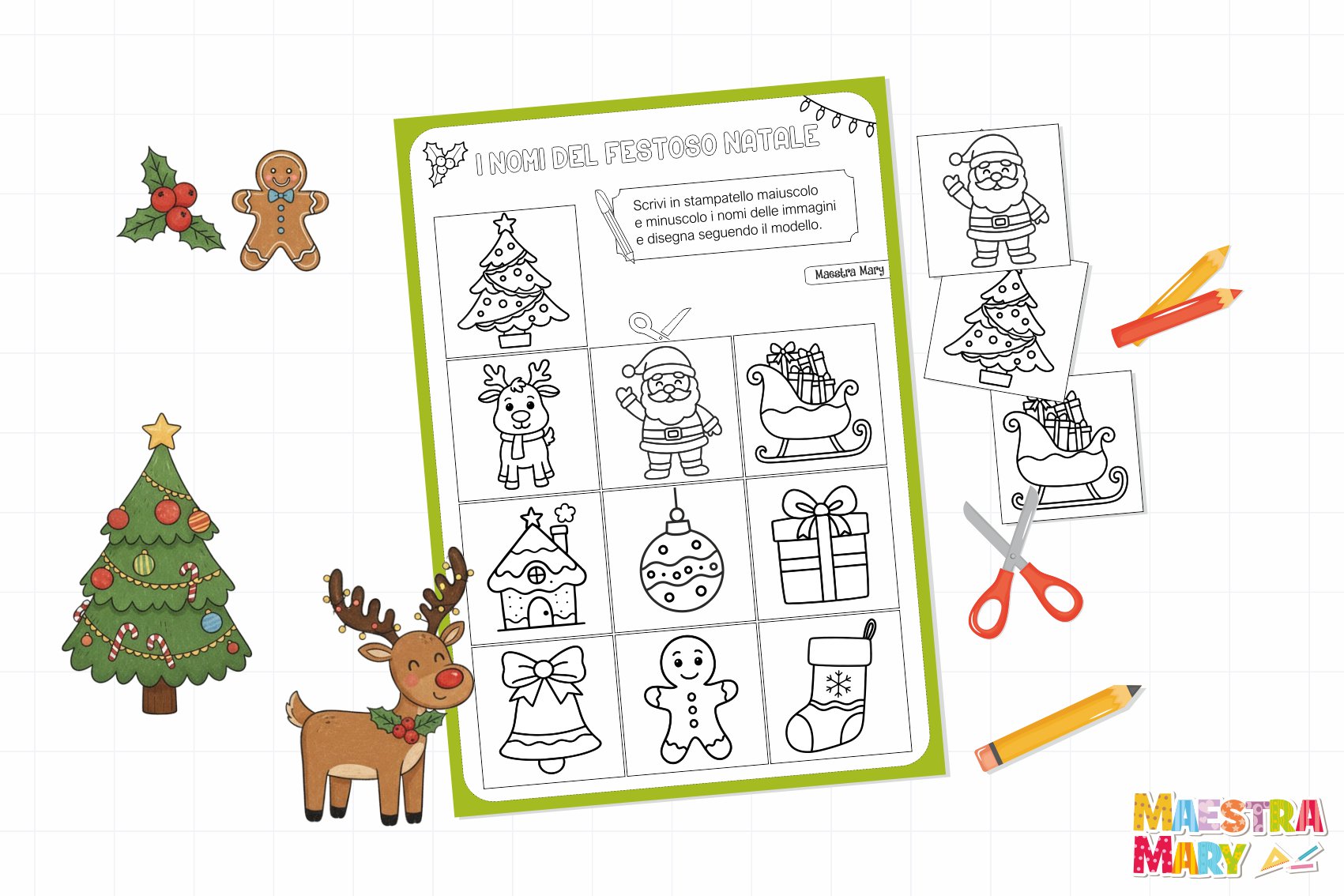 I NOMI DEL FESTOSO NATALE

Scrivi in stampatello maiuscolo e minuscolo i nomi delle immagini e disegna seguendo il modello.

Maestra Mary

MAESTRA MARY